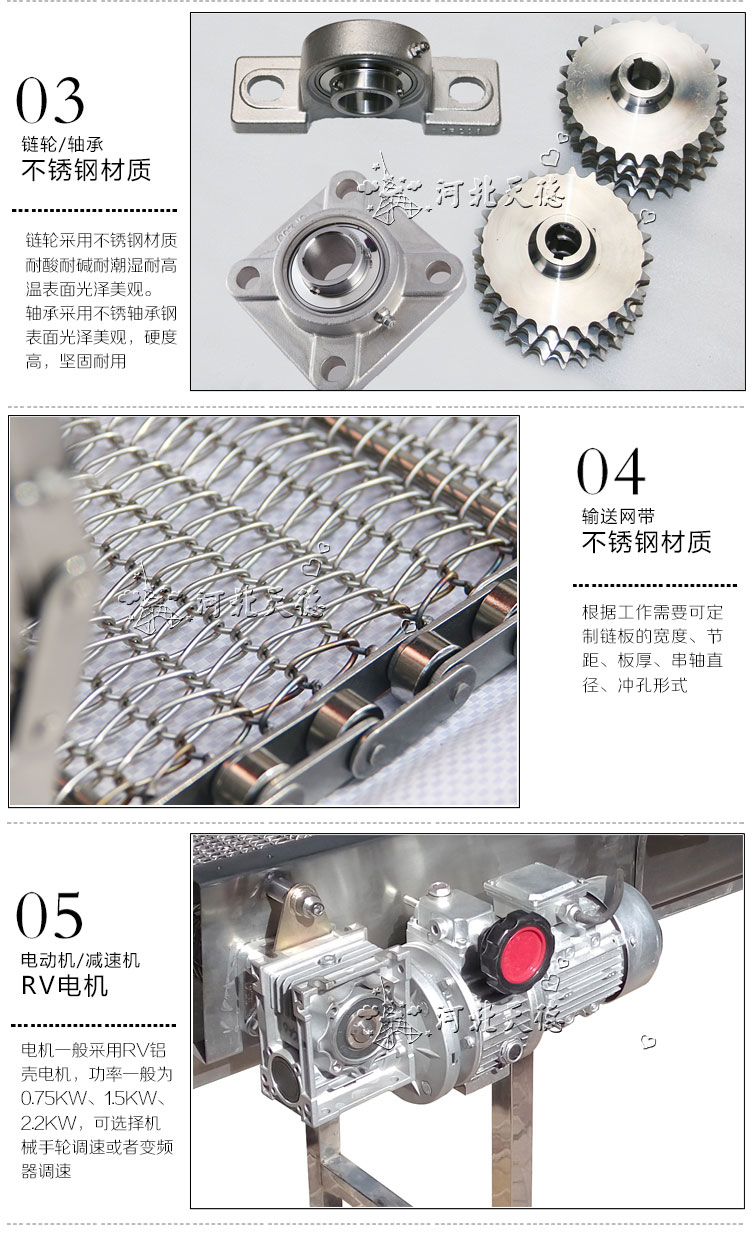 03
链轮/轴承
不锈钢材质

链轮采用不锈钢材质耐酸耐碱耐潮湿耐高温表面光泽美观。轴承采用不锈轴承钢表面光泽美观，硬度高，坚固耐用

河北天德

04
输送网带
不锈钢材质

根据工作需要可定制链板的宽度、节距、板厚、串轴直径、冲孔形式

河北天德

05
电动机/减速机
RV电机

电机一般采用RV铝壳电机，功率一般为0.75KW、1.5KW、2.2KW，可选择机械手轮调速或者变频器调速

河北天德